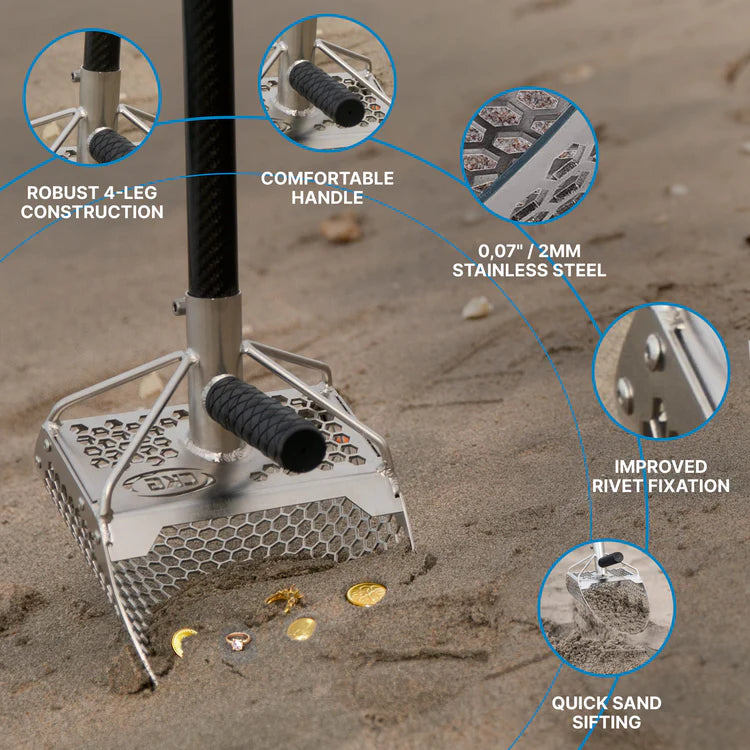 ROBUST 4-LEG CONSTRUCTION

COMFORTABLE HANDLE

0,07" / 2MM STAINLESS STEEL

IMPROVED RIVET FIXATION

QUICK SAND SIFTING

CKG