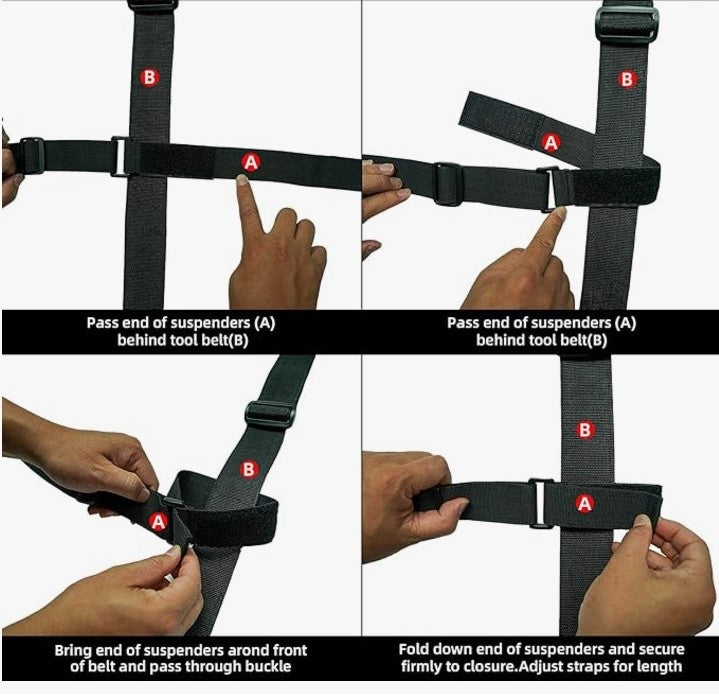 B

A

Pass end of suspenders (A) behind tool belt(B)

B

A

Pass end of suspenders (A) behind tool belt(B)

B

A

Bring end of suspenders arond front of belt and pass through buckle

B

A

Fold down end of suspenders and secure firmly to closure.Adjust straps for length